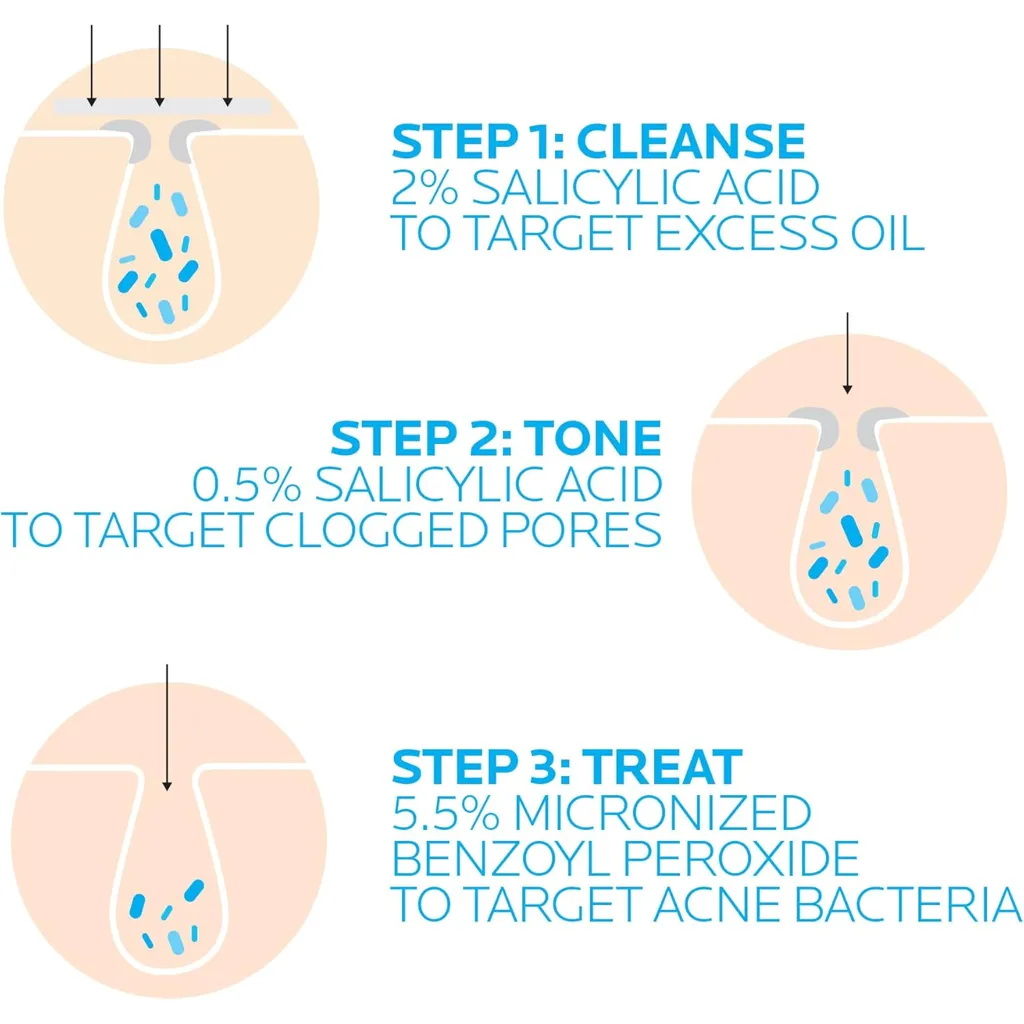 STEP 1: CLEANSE
2% SALICYLIC ACID
TO TARGET EXCESS OIL

STEP 2: TONE
0.5% SALICYLIC ACID
TO TARGET CLOGGED PORES

STEP 3: TREAT
5.5% MICRONIZED
BENZOYL PEROXIDE
TO TARGET ACNE BACTERIA